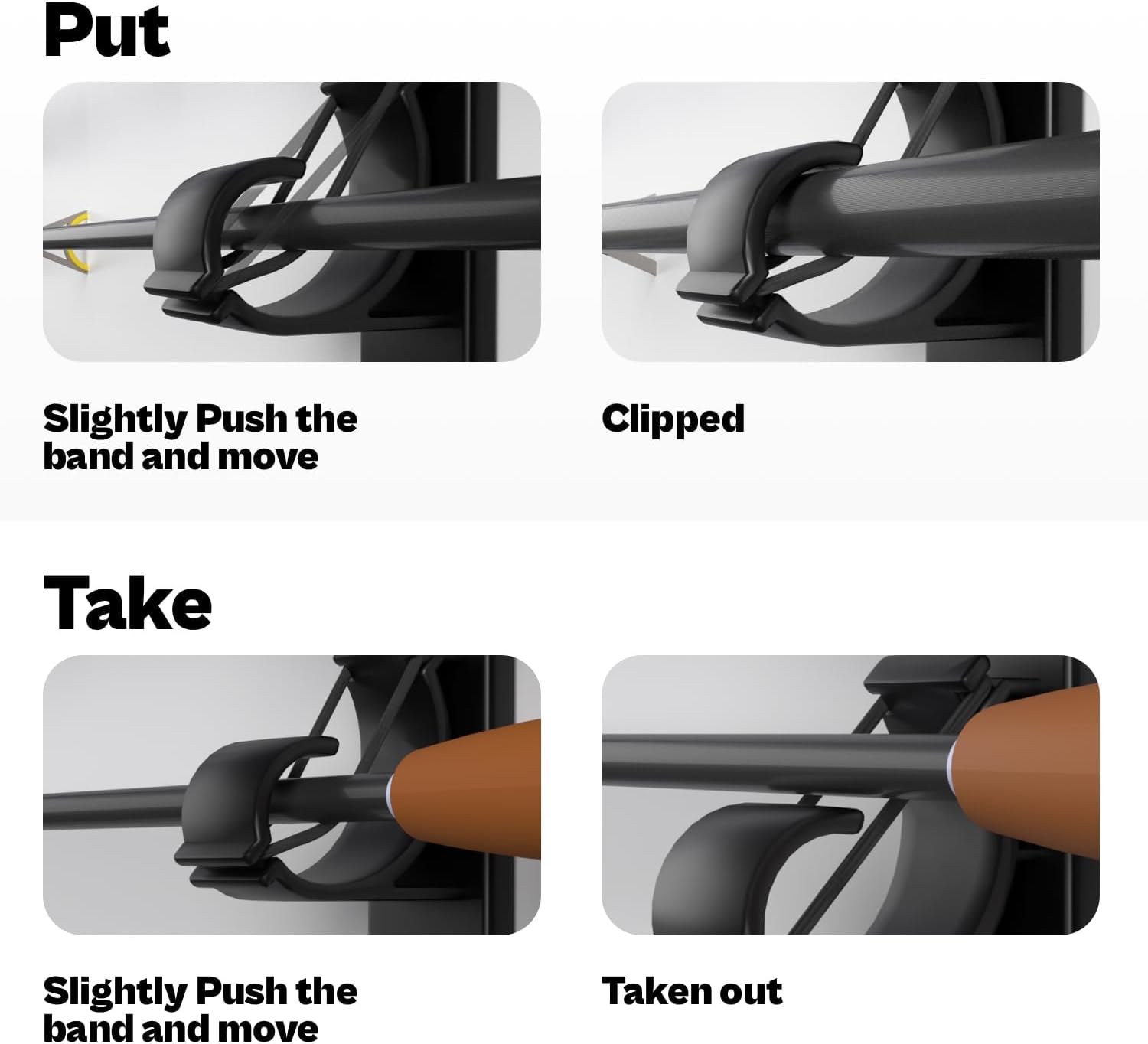 Put

Slightly Push the band and move

Clipped

Take

Slightly Push the band and move

Taken out